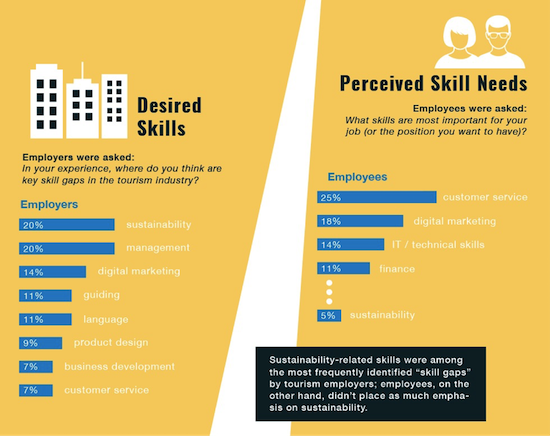 Desired Skills

Employers were asked:
In your experience, where do you think are key skill gaps in the tourism industry?

Employers

20% sustainability
20% management
14% digital marketing
11% guiding
11% language
9% product design
7% business development
7% customer service

Perceived Skill Needs

Employees were asked:
What skills are most important for your job (or the position you want to have)?

Employees

25% customer service
18% digital marketing
14% IT / technical skills
11% finance
5% sustainability

Sustainability-related skills were among the most frequently identified "skill gaps" by tourism employers; employees, on the other hand, didn't place as much emphasis on sustainability.